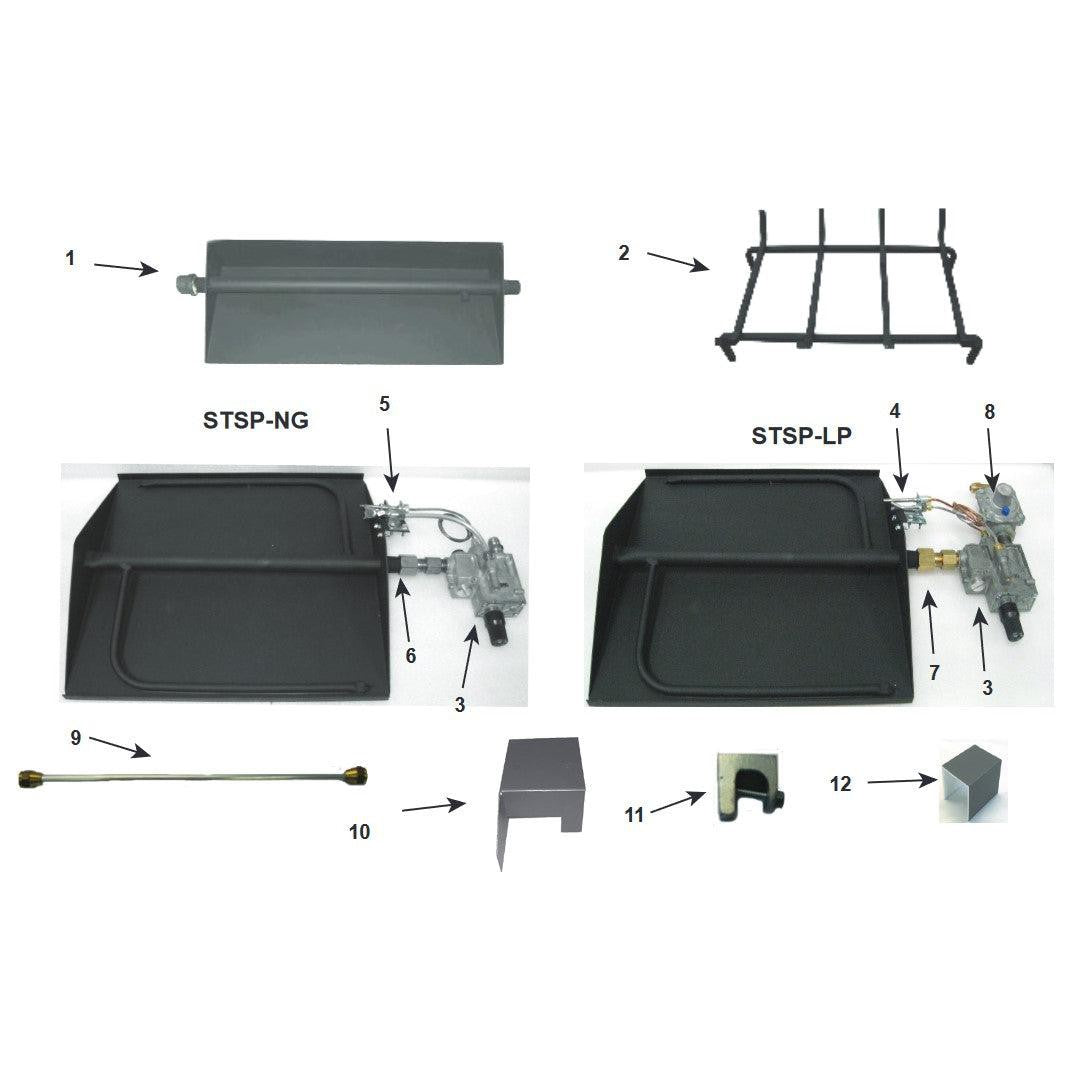 1

2

STSP-NG

5

6

3

STSP-LP

4

8

7

3

9

10

11

12