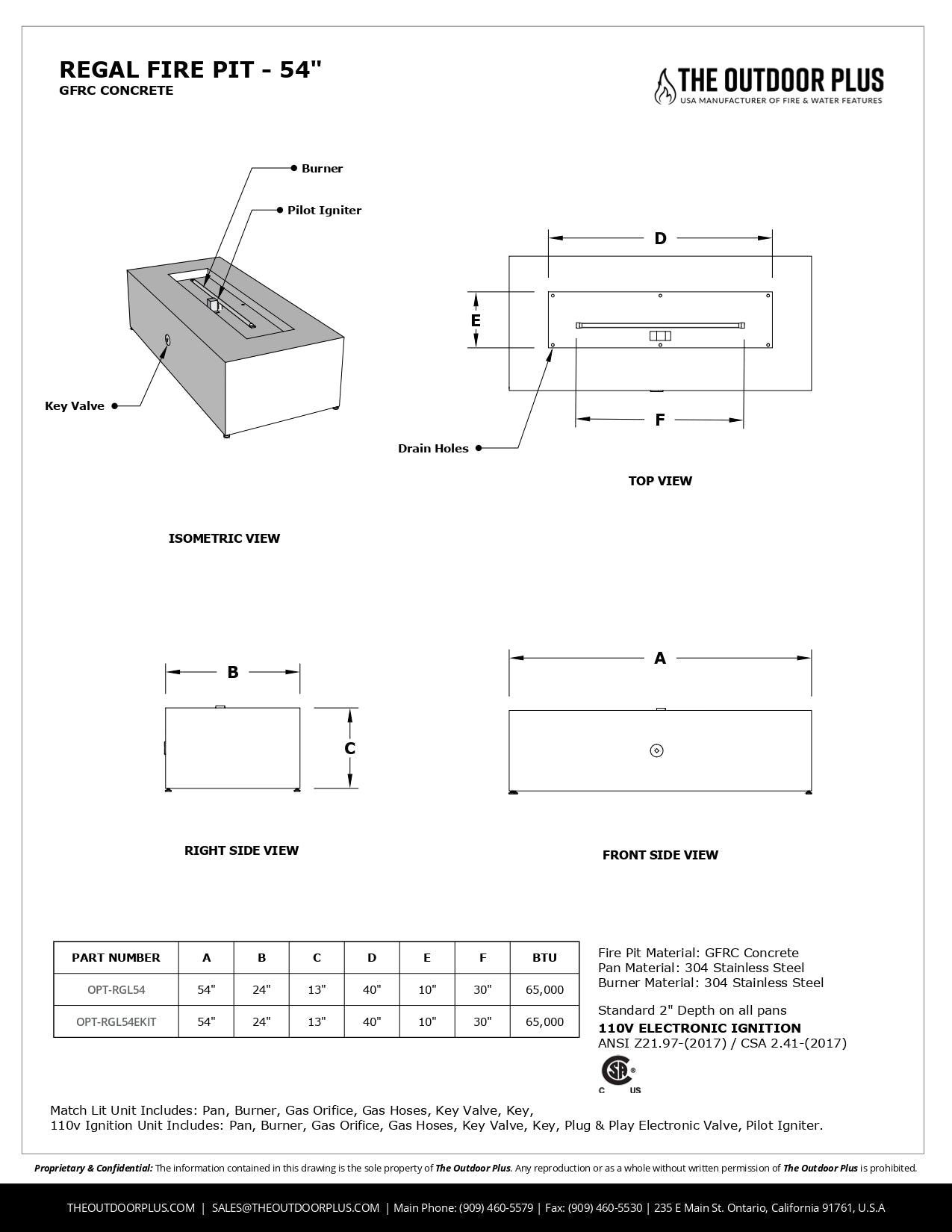 REGAL FIRE PIT - 54"
GFRC CONCRETE

THE OUTDOOR PLUS
USA MANUFACTURER OF FIRE & WATER FEATURES

Burner
Pilot Igniter
Key Valve

ISOMETRIC VIEW

D
E
F
Drain Holes

TOP VIEW

B
C

RIGHT SIDE VIEW

A

FRONT SIDE VIEW

| PART NUMBER | A | B | C | D | E | F | BTU |
|---|---|---|---|---|---|---|---|
| OPT-RGL54 | 54" | 24" | 13" | 40" | 10" | 30" | 65,000 |
| OPT-RGL54EKIT | 54" | 24" | 13" | 40" | 10" | 30" | 65,000 |

Fire Pit Material: GFRC Concrete
Pan Material: 304 Stainless Steel
Burner Material: 304 Stainless Steel

Standard 2" Depth on all pans
110V ELECTRONIC IGNITION
ANSI Z21.97-(2017) / CSA 2.41-(2017)

C US

Match Lit Unit Includes: Pan, Burner, Gas Orifice, Gas Hoses, Key Valve, Key,
110v Ignition Unit Includes: Pan, Burner, Gas Orifice, Gas Hoses, Key Valve, Key, Plug & Play Electronic Valve, Pilot Igniter.

Proprietary & Confidential: The information contained in this drawing is the sole property of The Outdoor Plus. Any reproduction or as a whole without written permission of The Outdoor Plus is prohibited.

THEOUTDOORPLUS.COM | SALES@THEOUTDOORPLUS.COM | Main Phone: (909) 460-5579 | Fax: (909) 460-5530 | 235 E Main St. Ontario, California 91761, U.S.A