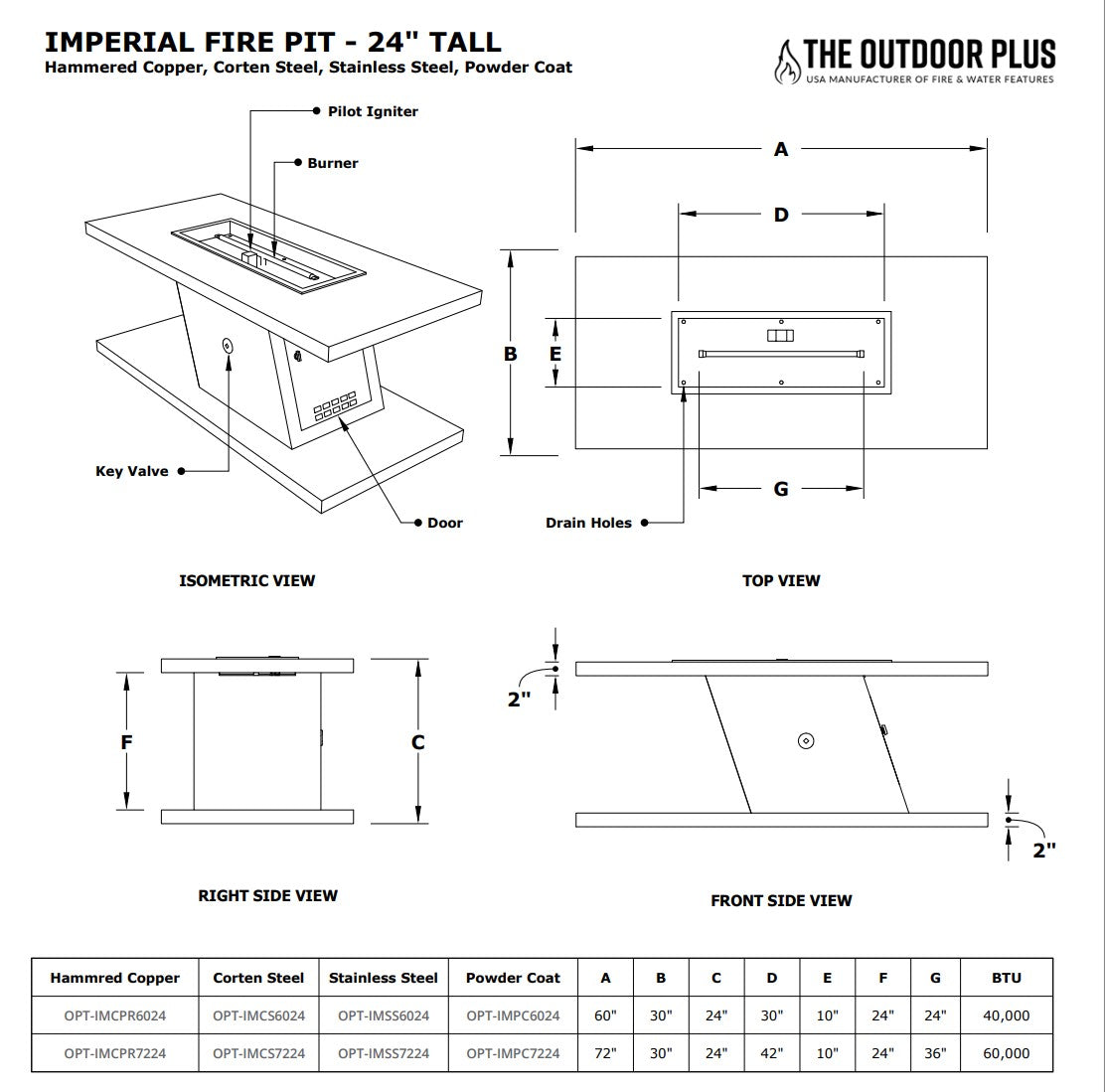 IMPERIAL FIRE PIT - 24" TALL
Hammered Copper, Corten Steel, Stainless Steel, Powder Coat

THE OUTDOOR PLUS
USA MANUFACTURER OF FIRE & WATER FEATURES

Pilot Igniter
Burner
Key Valve
Door

ISOMETRIC VIEW

A
D
B
E
G
Drain Holes

TOP VIEW

F
C

RIGHT SIDE VIEW

2"
2"

FRONT SIDE VIEW

| Hammred Copper | Corten Steel | Stainless Steel | Powder Coat | A | B | C | D | E | F | G | BTU |
|---|---|---|---|---|---|---|---|---|---|---|---|
| OPT-IMCPR6024 | OPT-IMCS6024 | OPT-IMSS6024 | OPT-IMPC6024 | 60" | 30" | 24" | 30" | 10" | 24" | 24" | 40,000 |
| OPT-IMCPR7224 | OPT-IMCS7224 | OPT-IMSS7224 | OPT-IMPC7224 | 72" | 30" | 24" | 42" | 10" | 24" | 36" | 60,000 |