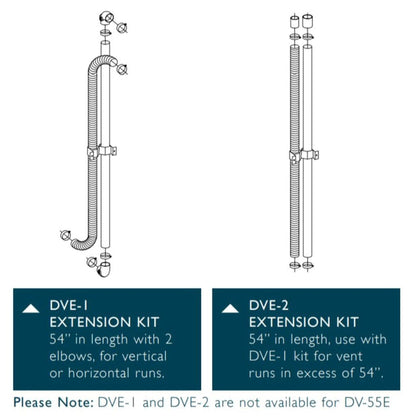 DVE-1
EXTENSION KIT
54" in length with 2 elbows, for vertical or horizontal runs.

DVE-2
EXTENSION KIT
54" in length, use with DVE-1 kit for vent runs in excess of 54".

Please Note: DVE-1 and DVE-2 are not available for DV-55E