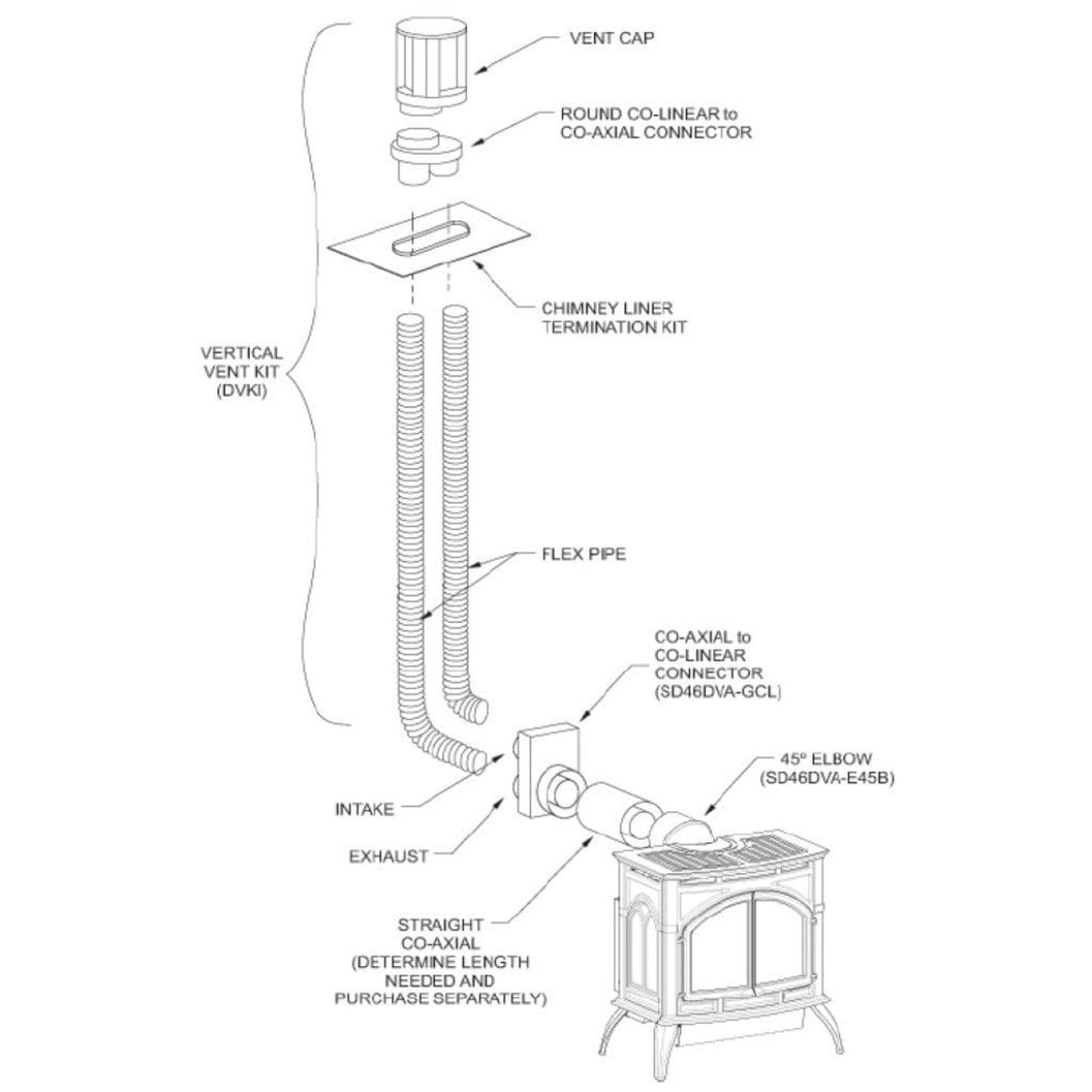 VENT CAP

ROUND CO-LINEAR to CO-AXIAL CONNECTOR

CHIMNEY LINER TERMINATION KIT

VERTICAL VENT KIT (DVKI)

FLEX PIPE

CO-AXIAL to CO-LINEAR CONNECTOR (SD46DVA-GCL)

45° ELBOW (SD46DVA-E45B)

INTAKE

EXHAUST

STRAIGHT CO-AXIAL (DETERMINE LENGTH NEEDED AND PURCHASE SEPARATELY)