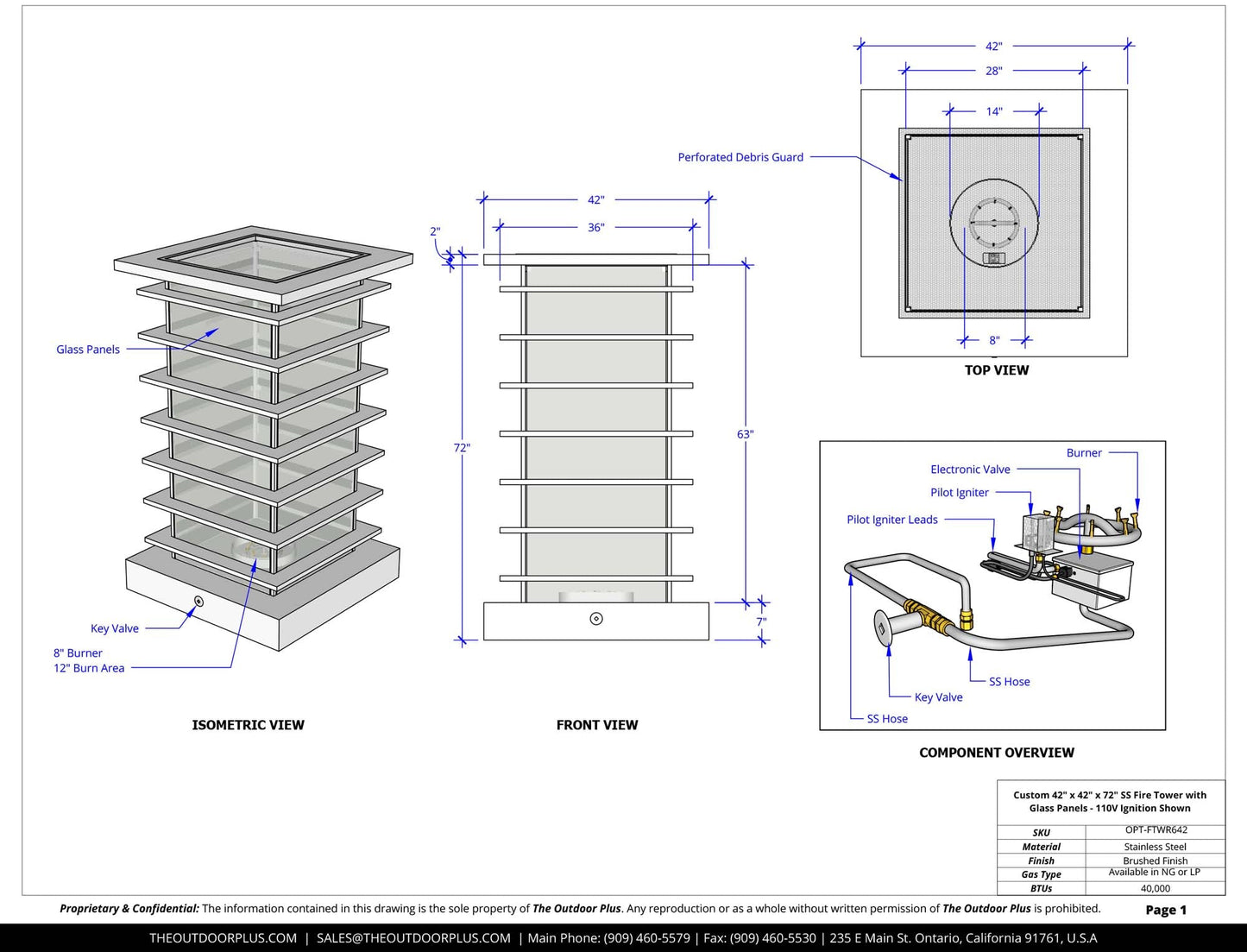 Glass Panels

Key Valve

8" Burner
12" Burn Area

ISOMETRIC VIEW

42"

36"

2"

72"

63"

7"

FRONT VIEW

42"

28"

14"

Perforated Debris Guard

8"

TOP VIEW

Burner

Electronic Valve

Pilot Igniter

Pilot Igniter Leads

SS Hose

Key Valve

SS Hose

COMPONENT OVERVIEW

Custom 42" x 42" x 72" SS Fire Tower with Glass Panels - 110V Ignition Shown

| SKU | OPT-FTWR642 |
|---|---|
| Material | Stainless Steel |
| Finish | Brushed Finish |
| Gas Type | Available in NG or LP |
| BTUs | 40,000 |

Proprietary & Confidential: The information contained in this drawing is the sole property of The Outdoor Plus. Any reproduction or as a whole without written permission of The Outdoor Plus is prohibited.

Page 1

THEOUTDOORPLUS.COM | SALES@THEOUTDOORPLUS.COM | Main Phone: (909) 460-5579 | Fax: (909) 460-5530 | 235 E Main St. Ontario, California 91761, U.S.A