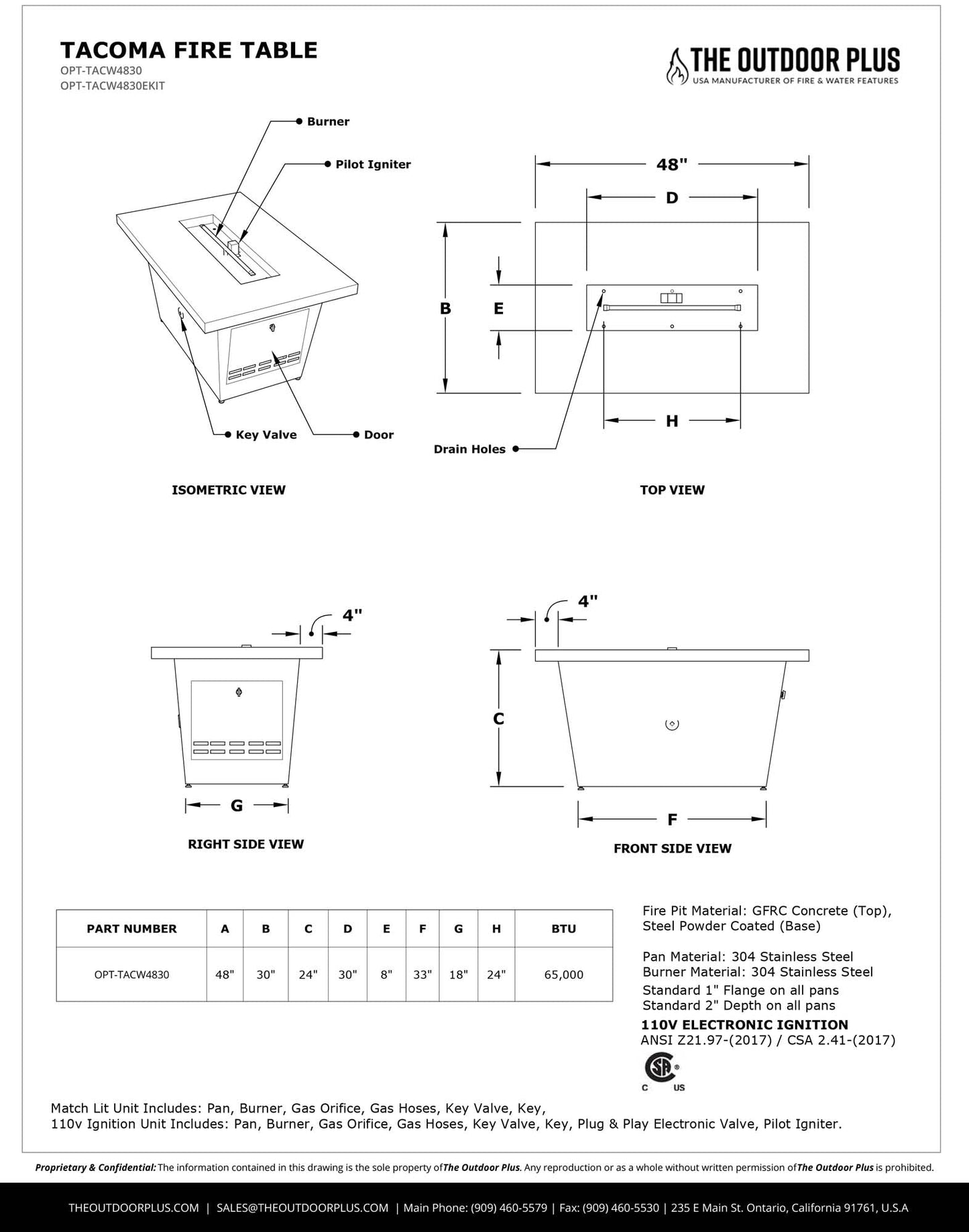 TACOMA FIRE TABLE
OPT-TACW4830
OPT-TACW4830EKIT

THE OUTDOOR PLUS
USA MANUFACTURER OF FIRE & WATER FEATURES

Burner
Pilot Igniter
Key Valve
Door

ISOMETRIC VIEW

48"
D
B
E
H
Drain Holes

TOP VIEW

4"
G

RIGHT SIDE VIEW

4"
C
F

FRONT SIDE VIEW

| PART NUMBER | A | B | C | D | E | F | G | H | BTU |
|---|---|---|---|---|---|---|---|---|---|
| OPT-TACW4830 | 48" | 30" | 24" | 30" | 8" | 33" | 18" | 24" | 65,000 |

Fire Pit Material: GFRC Concrete (Top), Steel Powder Coated (Base)

Pan Material: 304 Stainless Steel
Burner Material: 304 Stainless Steel
Standard 1" Flange on all pans
Standard 2" Depth on all pans
110V ELECTRONIC IGNITION
ANSI Z21.97-(2017) / CSA 2.41-(2017)

C US

Match Lit Unit Includes: Pan, Burner, Gas Orifice, Gas Hoses, Key Valve, Key,
110v Ignition Unit Includes: Pan, Burner, Gas Orifice, Gas Hoses, Key Valve, Key, Plug & Play Electronic Valve, Pilot Igniter.

Proprietary & Confidential: The information contained in this drawing is the sole property of The Outdoor Plus. Any reproduction or as a whole without written permission of The Outdoor Plus is prohibited.

THEOUTDOORPLUS.COM | SALES@THEOUTDOORPLUS.COM | Main Phone: (909) 460-5579 | Fax: (909) 460-5530 | 235 E Main St. Ontario, California 91761, U.S.A